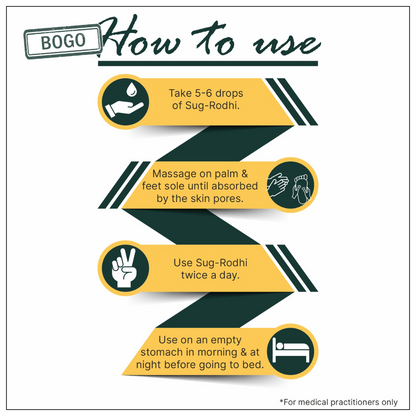 BOGO

How to use

Take 5-6 drops of Sug-Rodhi.

Massage on palm & feet sole until absorbed by the skin pores.

Use Sug-Rodhi twice a day.

Use on an empty stomach in morning & at night before going to bed.

*For medical practitioners only